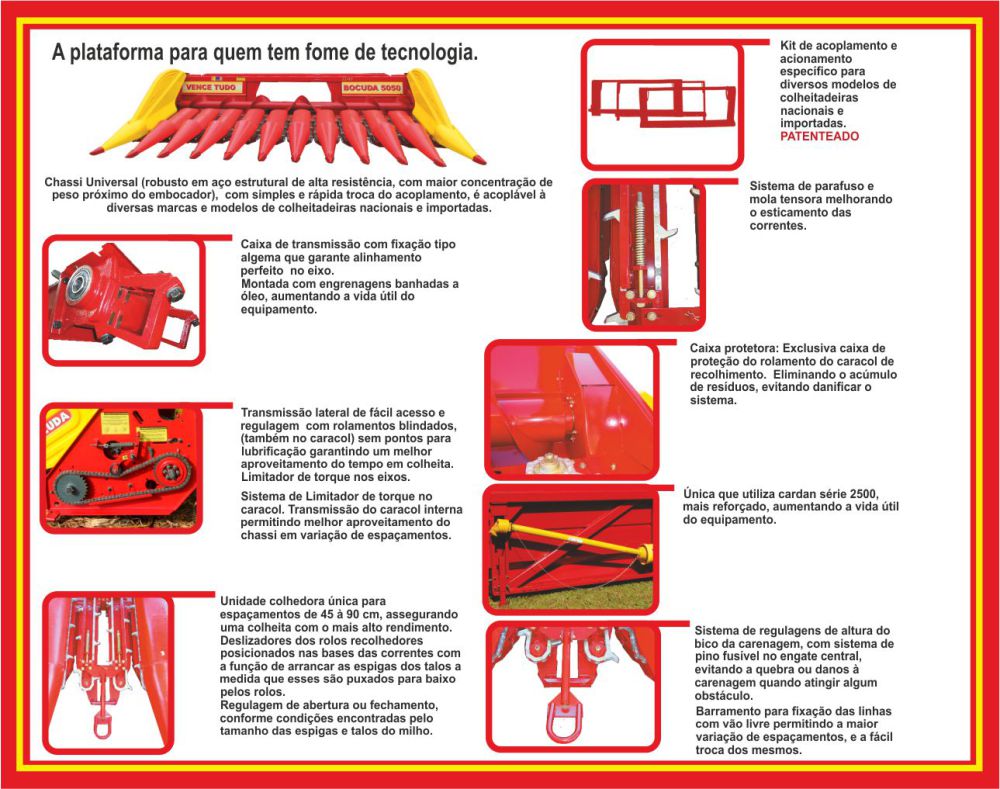 A plataforma para quem tem fome de tecnologia.

VENCE TUDO BOCUDA 5050

Chassi Universal (robusto em aço estrutural de alta resistência, com maior concentração de peso próximo do embocador), com simples e rápida troca do acoplamento, é acoplável à diversas marcas e modelos de colheitadeiras nacionais e importadas.

Caixa de transmissão com fixação tipo algema que garante alinhamento perfeito no eixo.
Montada com engrenagens banhadas a óleo, aumentando a vida útil do equipamento.

Transmissão lateral de fácil acesso e regulagem com rolamentos blindados, (também no caracol) sem pontos para lubrificação garantindo um melhor aproveitamento do tempo em colheita. Limitador de torque nos eixos.

Sistema de Limitador de torque no caracol. Transmissão do caracol interna permitindo melhor aproveitamento do chassi em variação de espaçamentos.

Unidade colhedora única para espaçamentos de 45 à 90 cm, assegurando uma colheita com o mais alto rendimento.
Deslizadores dos rolos recolhedores posicionados nas bases das correntes com a função de arrancar as espigas dos talos a medida que esses são puxados para baixo pelos rolos.
Regulagem de abertura ou fechamento, conforme condições encontradas pelo tamanho das espigas e talos do milho.

Kit de acoplamento e acionamento específico para diversos modelos de colheitadeiras nacionais e importadas. PATENTEADO

Sistema de parafuso e mola tensora melhorando o esticamento das correntes.

Caixa protetora: Exclusiva caixa de proteção do rolamento do caracol de recolhimento. Eliminando o acúmulo de resíduos, evitando danificar o sistema.

Única que utiliza cardan série 2500, mais reforçado, aumentando a vida útil do equipamento.

Sistema de regulagens de altura do bico da carenagem, com sistema de pino fusível no engate central, evitando a quebra ou danos à carenagem quando atingir algum obstáculo.
Barramento para fixação das linhas com vão livre permitindo a maior variação de espaçamentos, e a fácil troca dos mesmos.